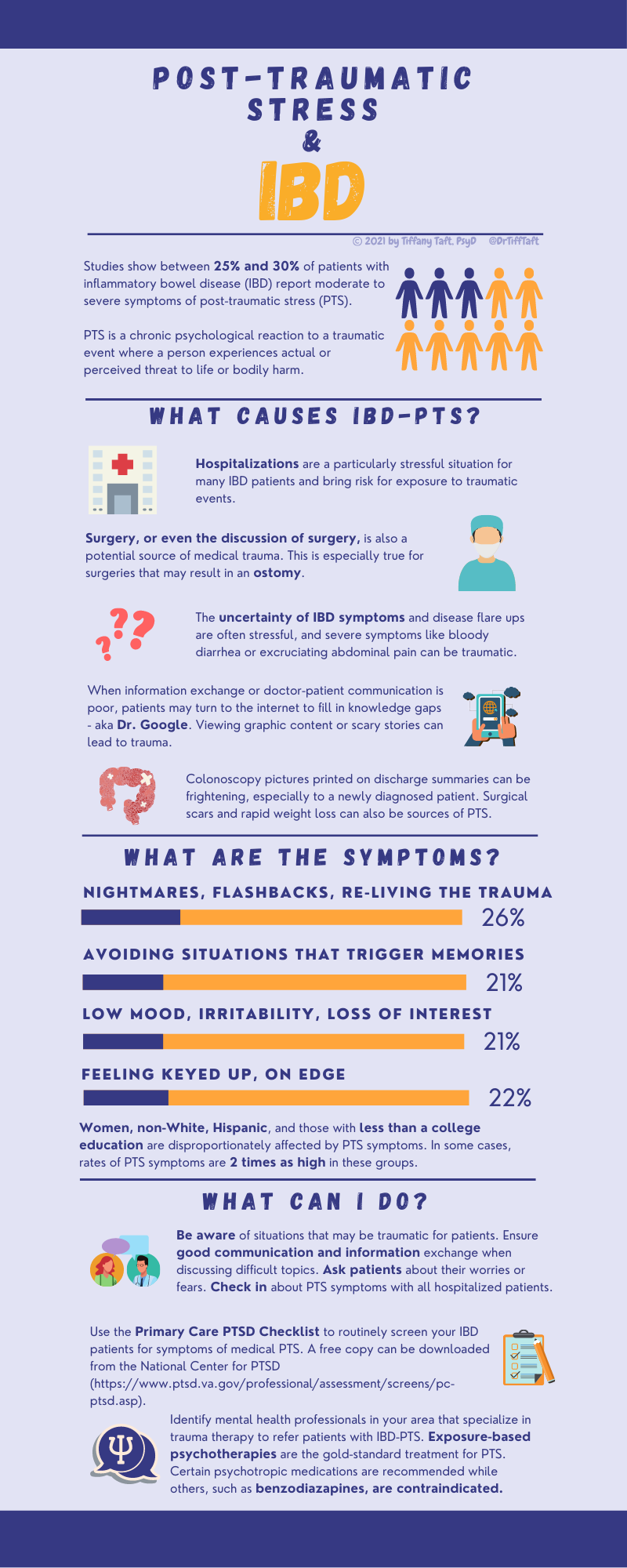 POST-TRAUMATIC STRESS & IBD

© 2021 by Tiffany Taft, PsyD @DrTiffTaft

Studies show between 25% and 30% of patients with inflammatory bowel disease (IBD) report moderate to severe symptoms of post-traumatic stress (PTS).

PTS is a chronic psychological reaction to a traumatic event where a person experiences actual or perceived threat to life or bodily harm.

WHAT CAUSES IBD-PTS?

Hospitalizations are a particularly stressful situation for many IBD patients and bring risk for exposure to traumatic events.

Surgery, or even the discussion of surgery, is also a potential source of medical trauma. This is especially true for surgeries that may result in an ostomy.

The uncertainty of IBD symptoms and disease flare ups are often stressful, and severe symptoms like bloody diarrhea or excruciating abdominal pain can be traumatic.

When information exchange or doctor-patient communication is poor, patients may turn to the internet to fill in knowledge gaps - aka Dr. Google. Viewing graphic content or scary stories can lead to trauma.

Colonoscopy pictures printed on discharge summaries can be frightening, especially to a newly diagnosed patient. Surgical scars and rapid weight loss can also be sources of PTS.

WHAT ARE THE SYMPTOMS?

NIGHTMARES, FLASHBACKS, RE-LIVING THE TRAUMA
26%

AVOIDING SITUATIONS THAT TRIGGER MEMORIES
21%

LOW MOOD, IRRITABILITY, LOSS OF INTEREST
21%

FEELING KEYED UP, ON EDGE
22%

Women, non-White, Hispanic, and those with less than a college education are disproportionately affected by PTS symptoms. In some cases, rates of PTS symptoms are 2 times as high in these groups.

WHAT CAN I DO?

Be aware of situations that may be traumatic for patients. Ensure good communication and information exchange when discussing difficult topics. Ask patients about their worries or fears. Check in about PTS symptoms with all hospitalized patients.

Use the Primary Care PTSD Checklist to routinely screen your IBD patients for symptoms of medical PTS. A free copy can be downloaded from the National Center for PTSD (https://www.ptsd.va.gov/professional/assessment/screens/pc-ptsd.asp).

Identify mental health professionals in your area that specialize in trauma therapy to refer patients with IBD-PTS. Exposure-based psychotherapies are the gold-standard treatment for PTS. Certain psychotropic medications are recommended while others, such as benzodiazapines, are contraindicated.