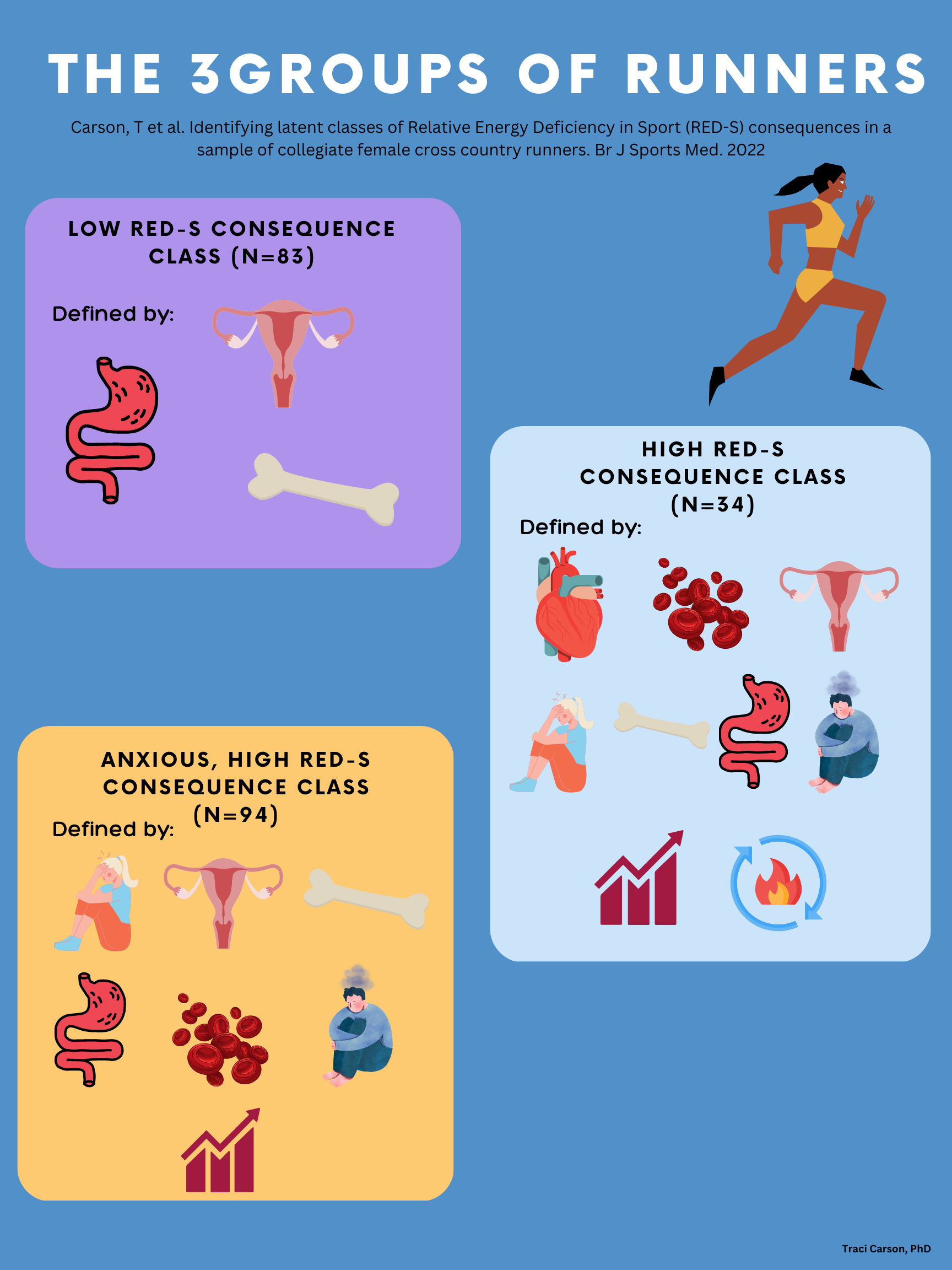 THE 3GROUPS OF RUNNERS

Carson, T et al. Identifying latent classes of Relative Energy Deficiency in Sport (RED-S) consequences in a sample of collegiate female cross country runners. Br J Sports Med. 2022

LOW RED-S CONSEQUENCE CLASS (N=83)

Defined by:

HIGH RED-S CONSEQUENCE CLASS (N=34)

Defined by:

ANXIOUS, HIGH RED-S CONSEQUENCE CLASS (N=94)

Defined by:

Traci Carson, PhD