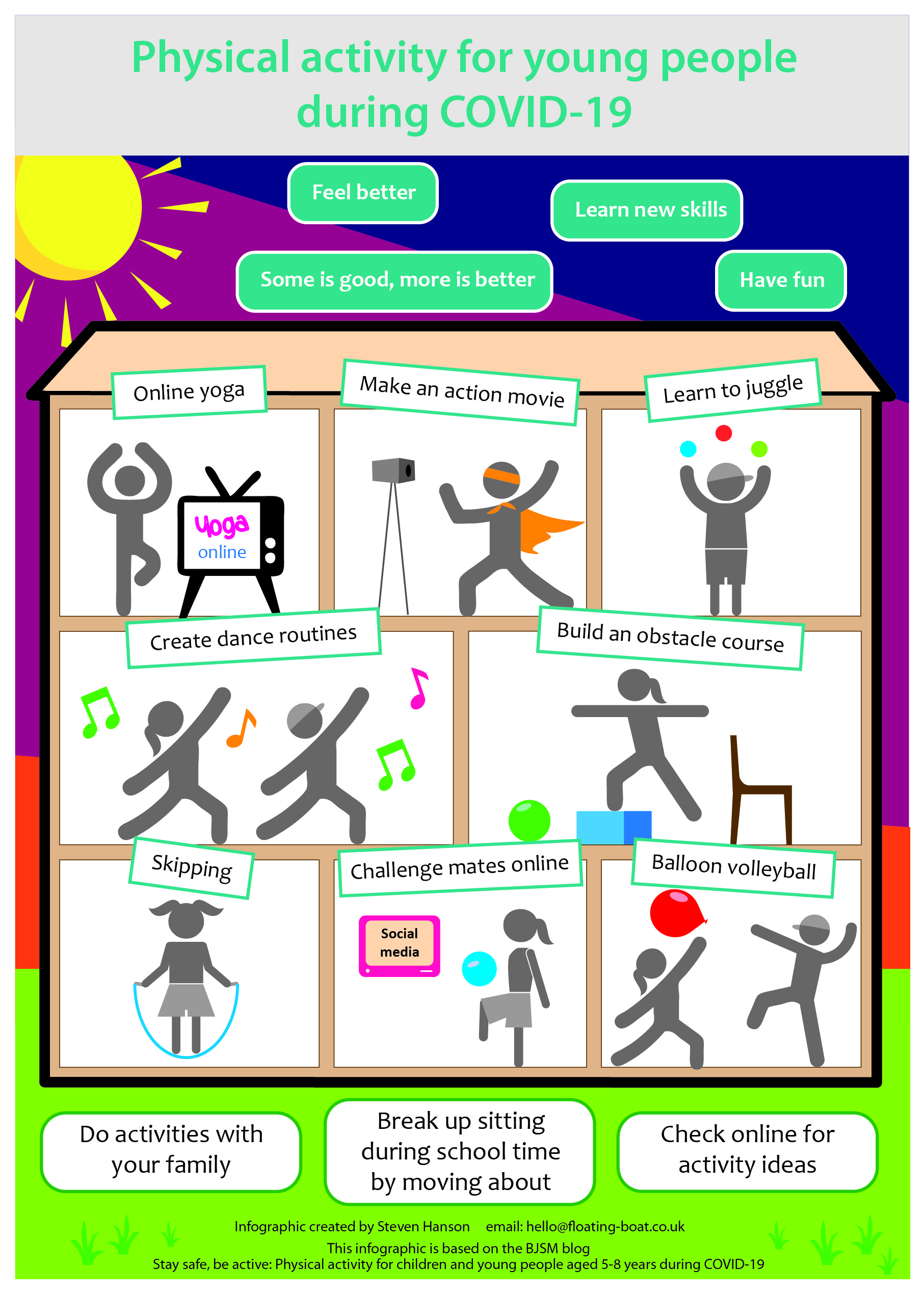 Physical activity for young people during COVID-19

Feel better

Learn new skills

Some is good, more is better

Have fun

Online yoga

Yoga online

Make an action movie

Learn to juggle

Create dance routines

Build an obstacle course

Skipping

Challenge mates online

Social media

Balloon volleyball

Do activities with your family

Break up sitting during school time by moving about

Check online for activity ideas

Infographic created by Steven Hanson email: hello@floating-boat.co.uk
This infographic is based on the BJSM blog
Stay safe, be active: Physical activity for children and young people aged 5-8 years during COVID-19