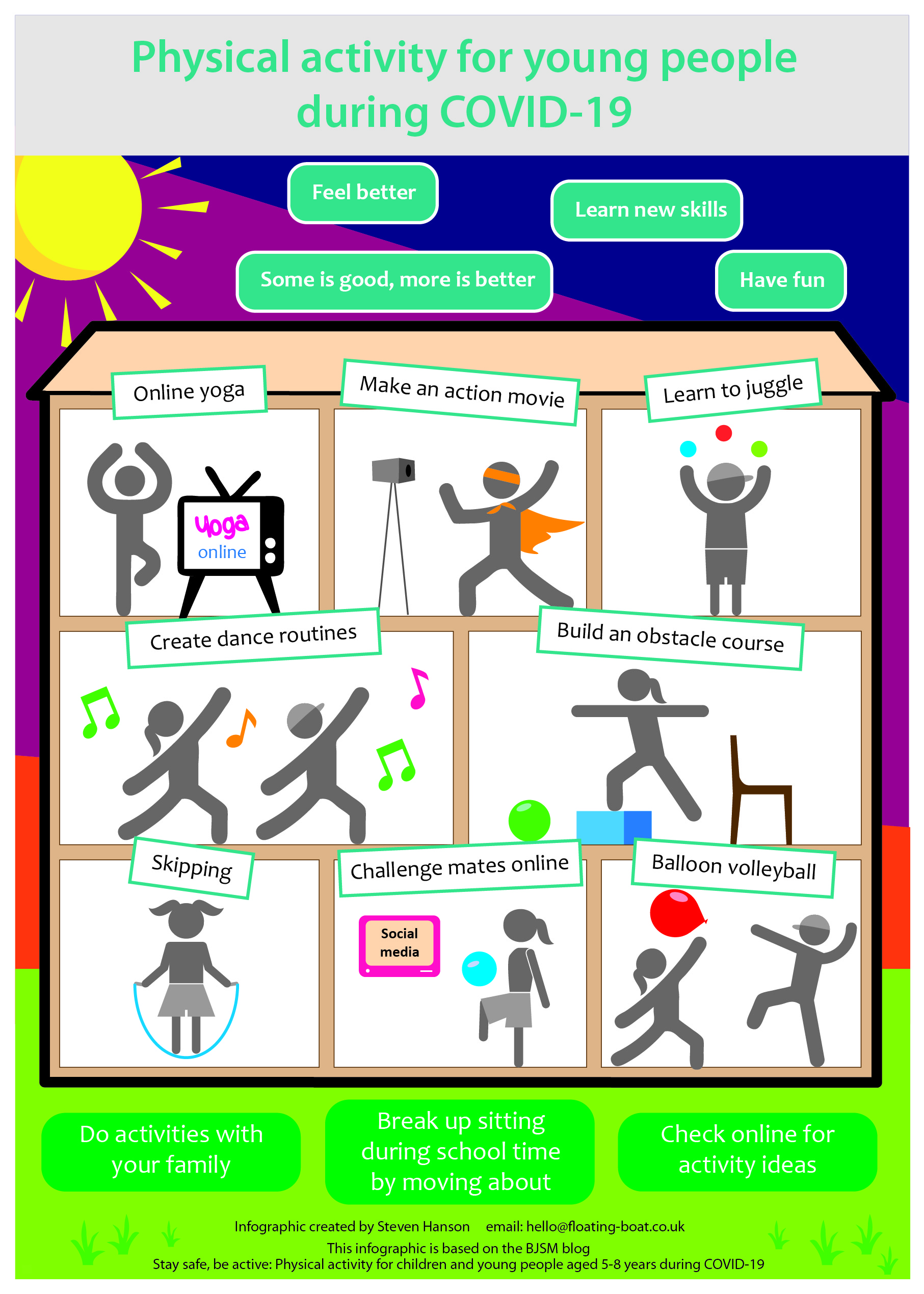 Physical activity for young people during COVID-19

Feel better

Learn new skills

Some is good, more is better

Have fun

Online yoga

Yoga online

Make an action movie

Learn to juggle

Create dance routines

Build an obstacle course

Skipping

Challenge mates online

Social media

Balloon volleyball

Do activities with your family

Break up sitting during school time by moving about

Check online for activity ideas

Infographic created by Steven Hanson email: hello@floating-boat.co.uk

This infographic is based on the BJSM blog
Stay safe, be active: Physical activity for children and young people aged 5-8 years during COVID-19